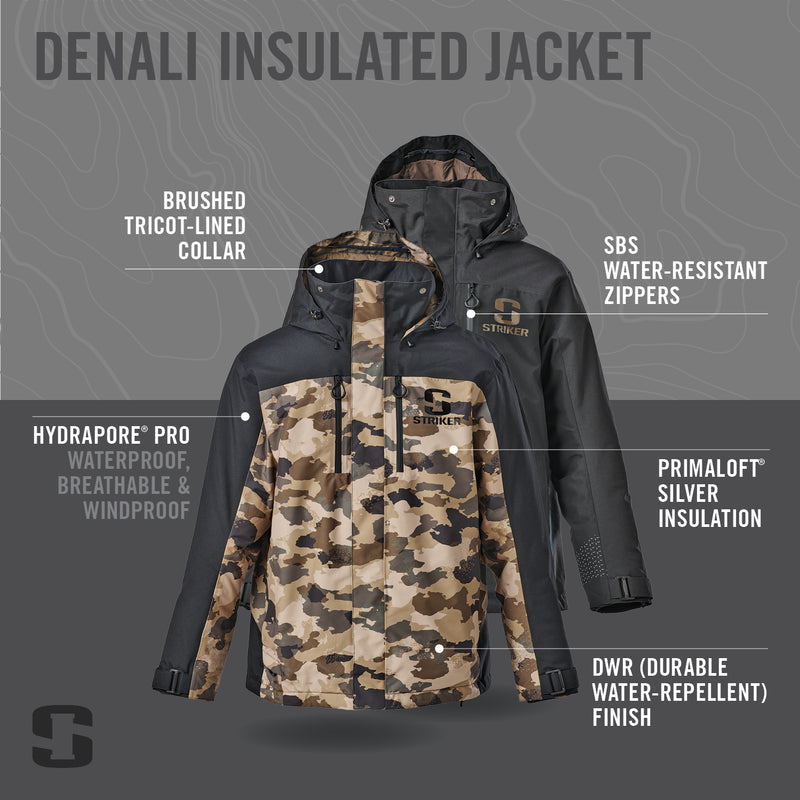 DENALI INSULATED JACKET

BRUSHED TRICOT-LINED COLLAR

SBS WATER-RESISTANT ZIPPERS

S STRIKER

S STRIKER

HYDRAPORE® PRO WATERPROOF, BREATHABLE & WINDPROOF

PRIMALOFT® SILVER INSULATION

DWR (DURABLE WATER-REPELLENT) FINISH

S