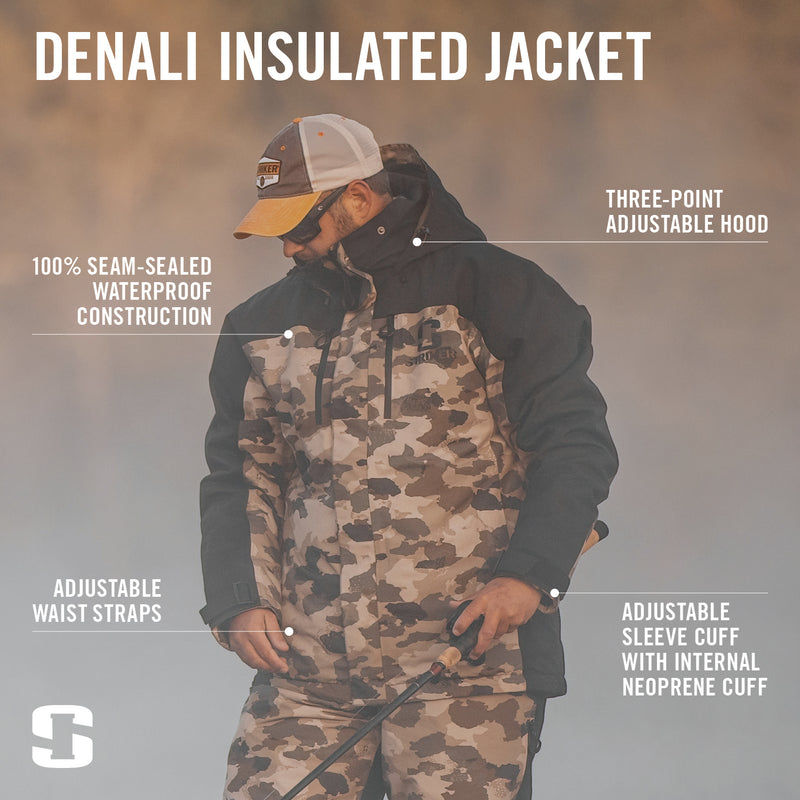 DENALI INSULATED JACKET

THREE-POINT ADJUSTABLE HOOD

100% SEAM-SEALED WATERPROOF CONSTRUCTION

STRIKER

STRIKER

ADJUSTABLE WAIST STRAPS

ADJUSTABLE SLEEVE CUFF WITH INTERNAL NEOPRENE CUFF

S