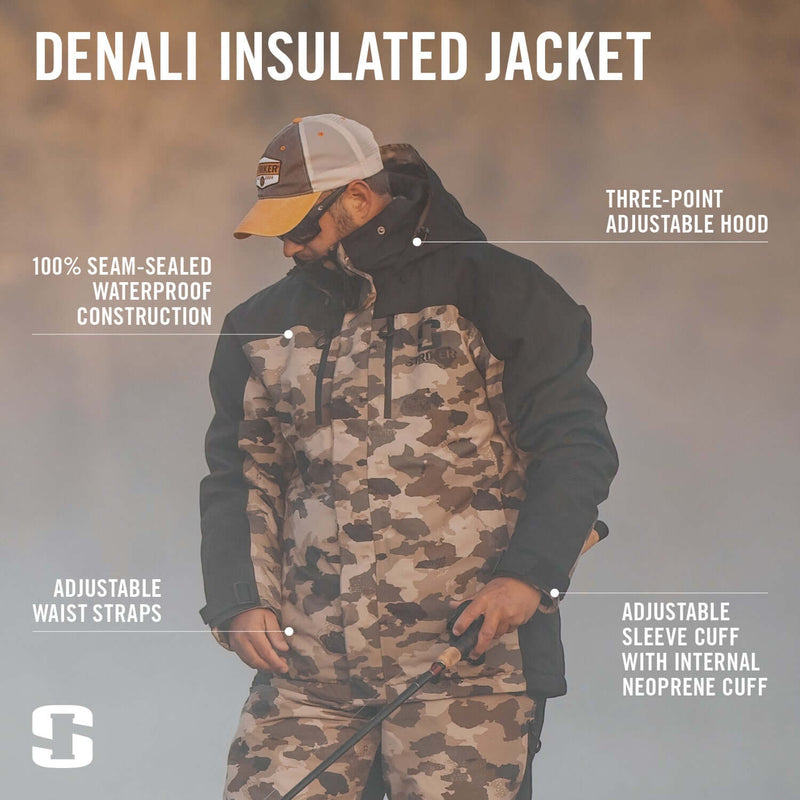 DENALI INSULATED JACKET

THREE-POINT ADJUSTABLE HOOD

100% SEAM-SEALED WATERPROOF CONSTRUCTION

STRIKER

STRIKER

ADJUSTABLE WAIST STRAPS

ADJUSTABLE SLEEVE CUFF WITH INTERNAL NEOPRENE CUFF

S