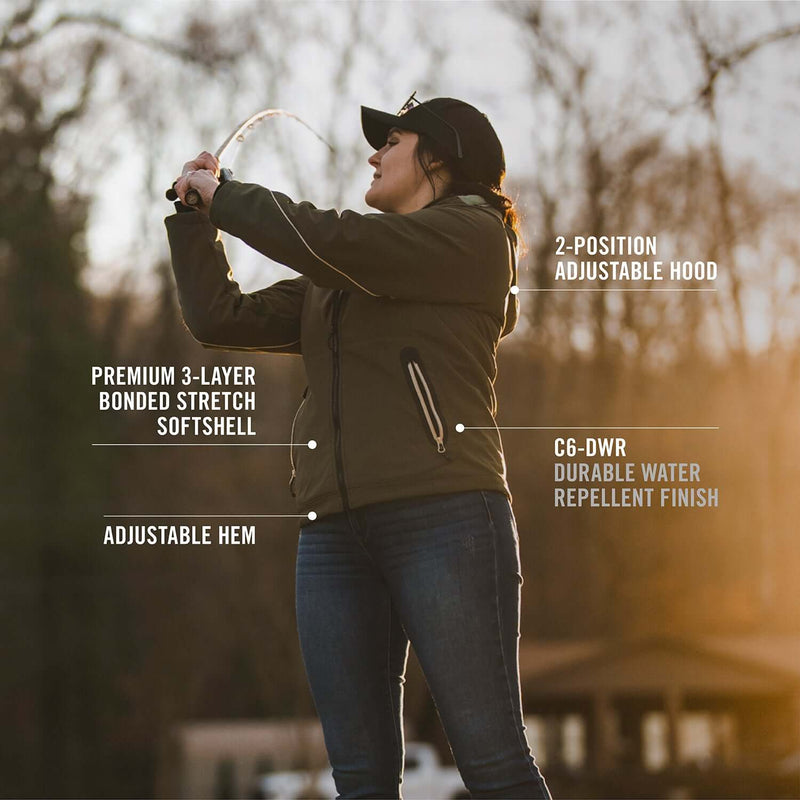 2-POSITION ADJUSTABLE HOOD

PREMIUM 3-LAYER BONDED STRETCH SOFTSHELL

C6-DWR
DURABLE WATER REPELLENT FINISH

ADJUSTABLE HEM