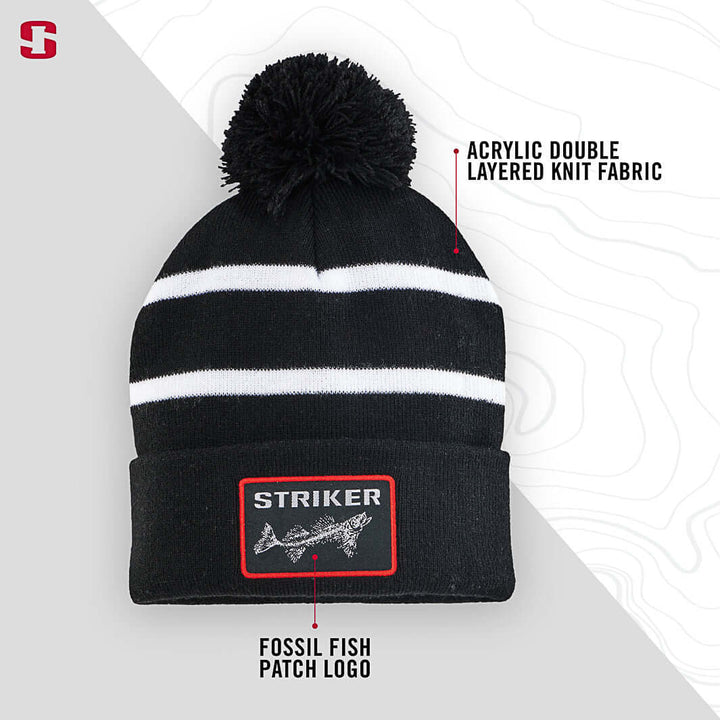 S

ACRYLIC DOUBLE LAYERED KNIT FABRIC

STRIKER

FOSSIL FISH PATCH LOGO