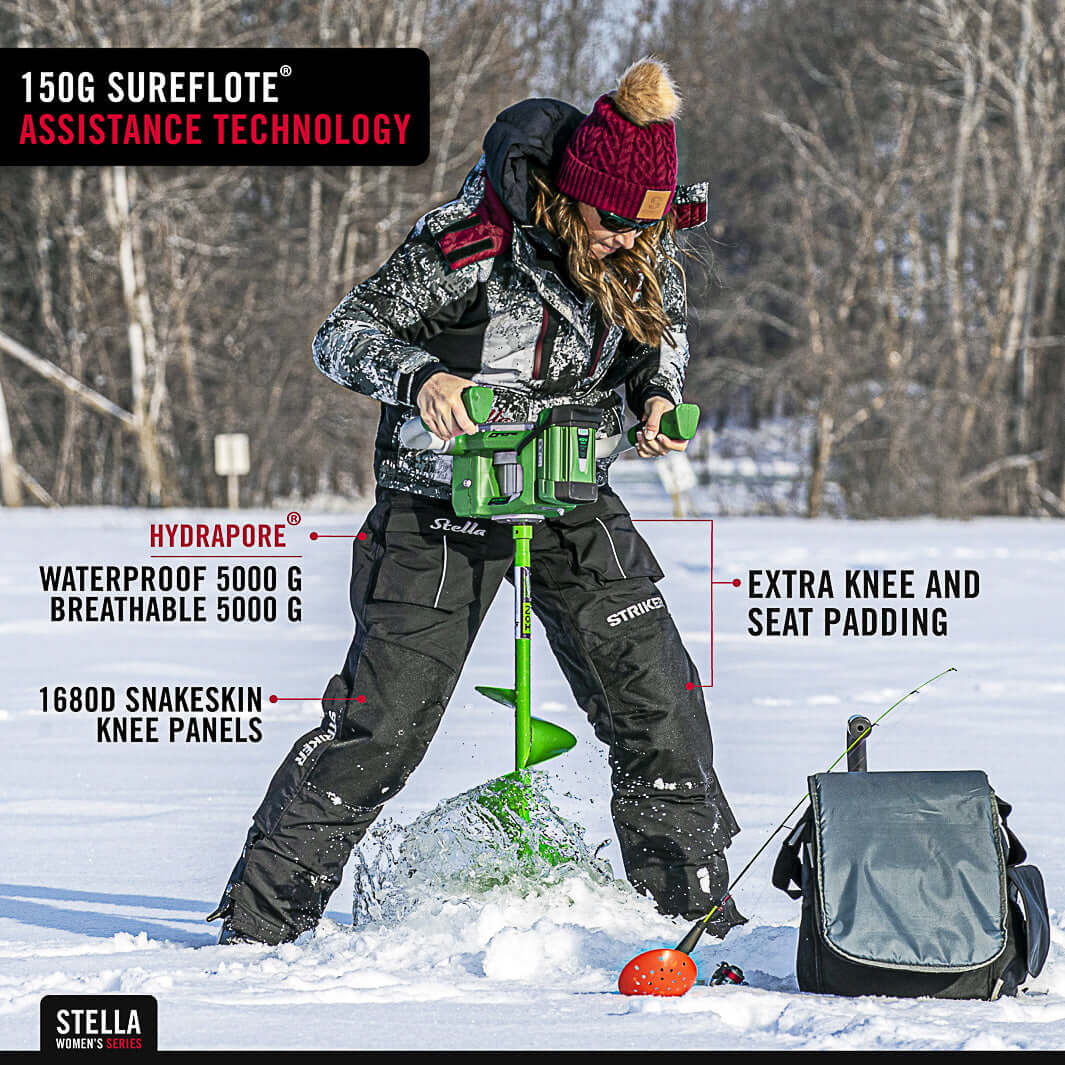 150G SUREFLOTE®
ASSISTANCE TECHNOLOGY

HYDRAPORE®
WATERPROOF 5000 G
BREATHABLE 5000 G

1680D SNAKESKIN
KNEE PANELS

EXTRA KNEE AND
SEAT PADDING

Stella

STRIKER

STRIKER

STELLA
WOMEN'S SERIES