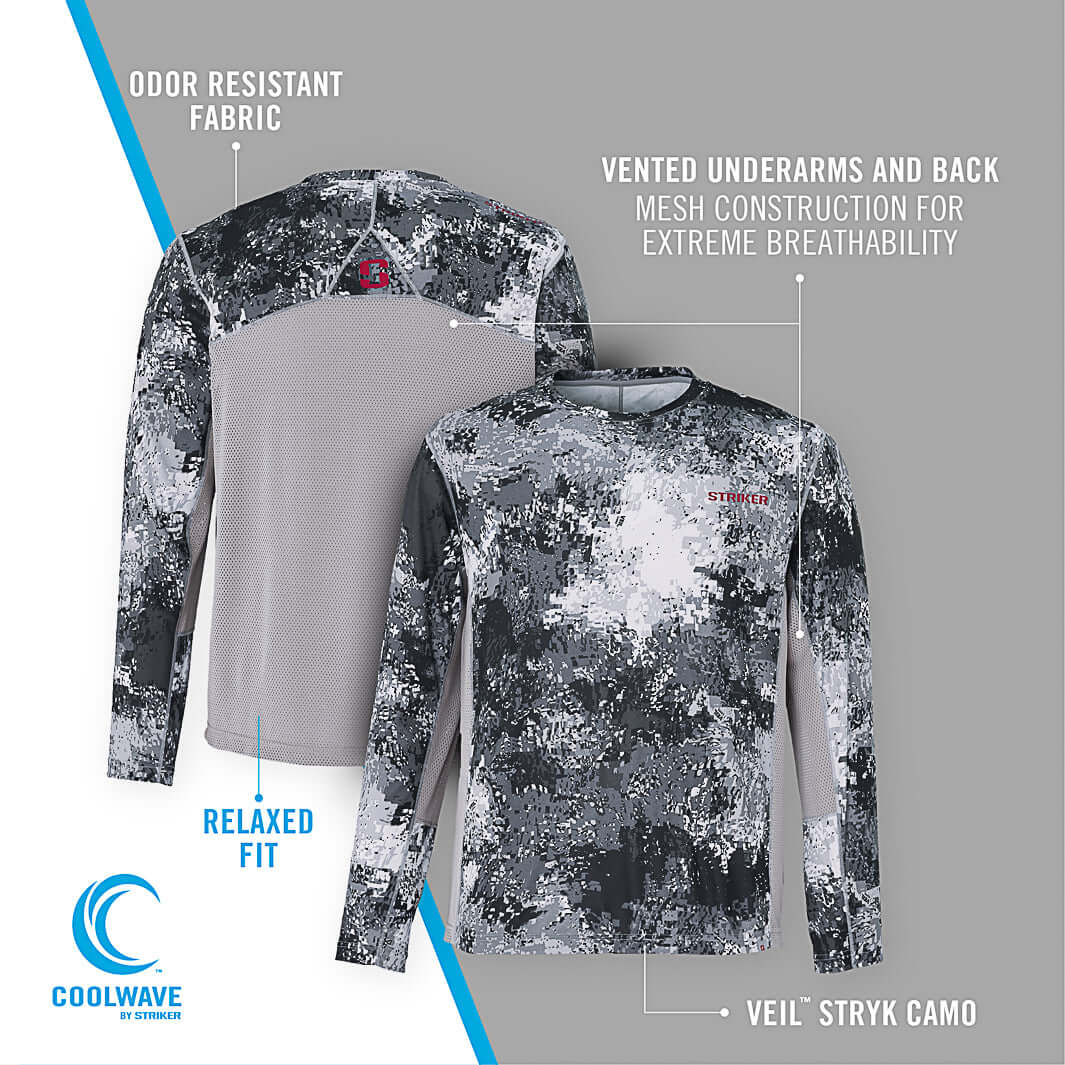 ODOR RESISTANT FABRIC

VENTED UNDERARMS AND BACK
MESH CONSTRUCTION FOR EXTREME BREATHABILITY

STRIKER

RELAXED FIT

COOLWAVE™
BY STRIKER

VEIL™ STRYK CAMO