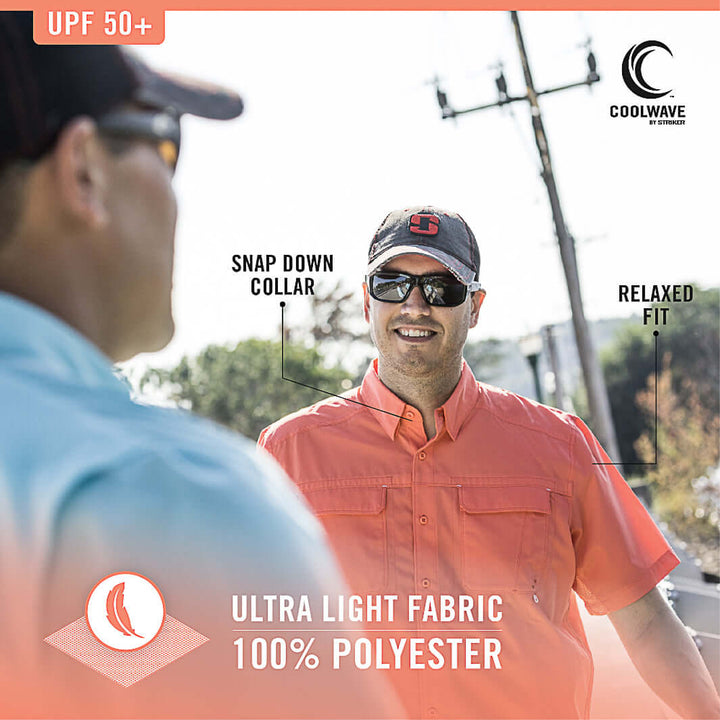 UPF 50+

COOLWAVE
BY STRIKER

SNAP DOWN COLLAR

RELAXED FIT

ULTRA LIGHT FABRIC
100% POLYESTER