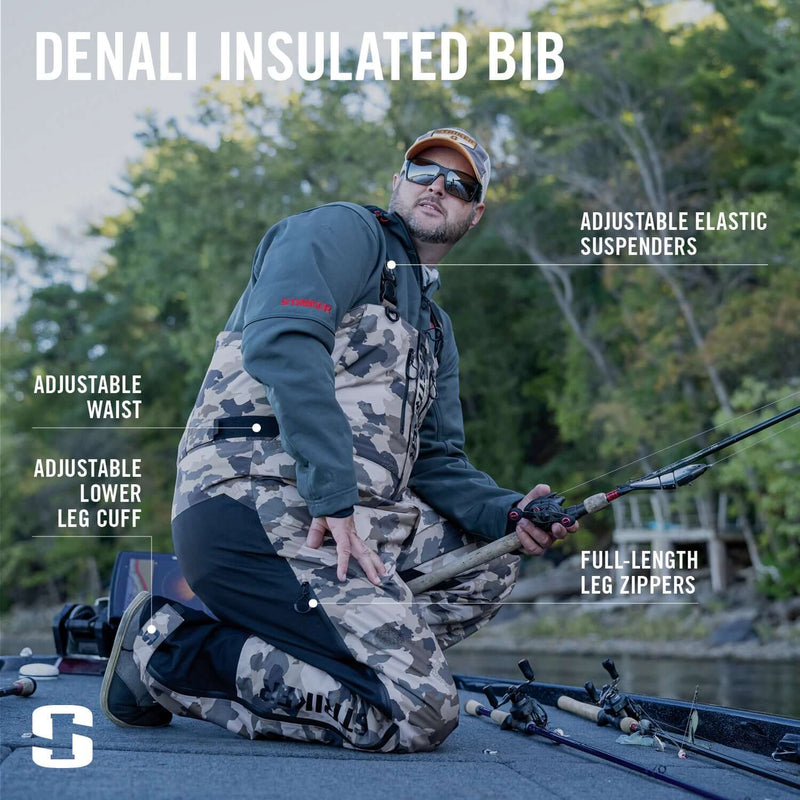 DENALI INSULATED BIB

ADJUSTABLE ELASTIC SUSPENDERS

STRIKER

ADJUSTABLE WAIST

ADJUSTABLE LOWER LEG CUFF

FULL-LENGTH LEG ZIPPERS

STRIKER

S