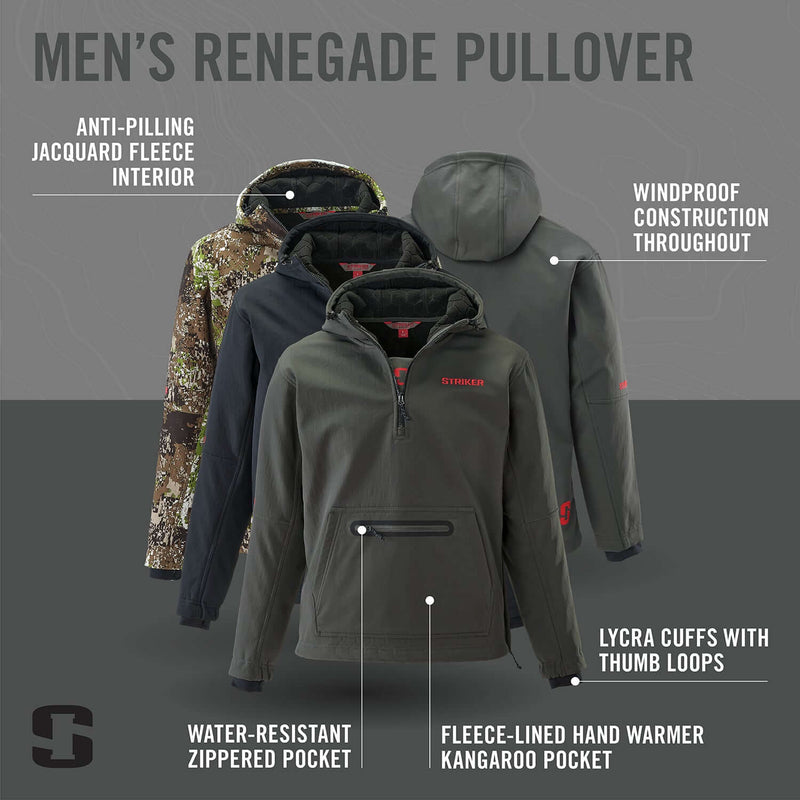 MEN'S RENEGADE PULLOVER

ANTI-PILLING JACQUARD FLEECE INTERIOR

WINDPROOF CONSTRUCTION THROUGHOUT

STRIKER

LYCRA CUFFS WITH THUMB LOOPS

WATER-RESISTANT ZIPPERED POCKET

FLEECE-LINED HAND WARMER KANGAROO POCKET