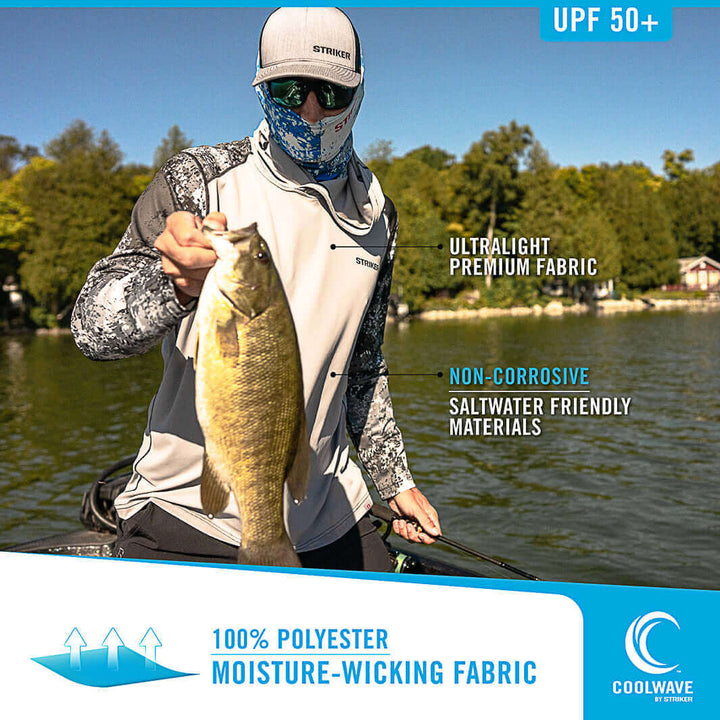 UPF 50+

STRIKER

STRIKER

ULTRALIGHT PREMIUM FABRIC

NON-CORROSIVE

SALTWATER FRIENDLY MATERIALS

100% POLYESTER

MOISTURE-WICKING FABRIC

COOLWAVE
BY STRIKER