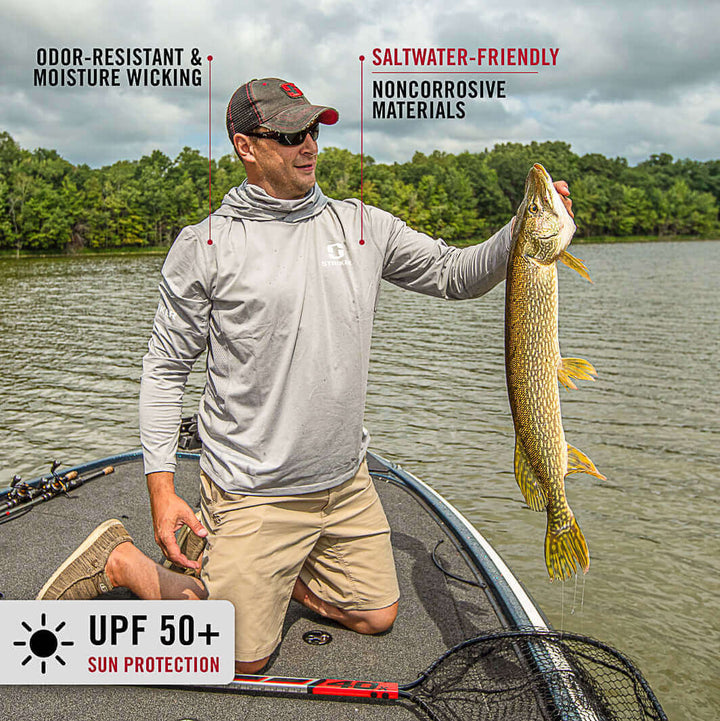 ODOR-RESISTANT &
MOISTURE WICKING

SALTWATER-FRIENDLY
NONCORROSIVE
MATERIALS

STRIKER

UPF 50+
SUN PROTECTION

40X