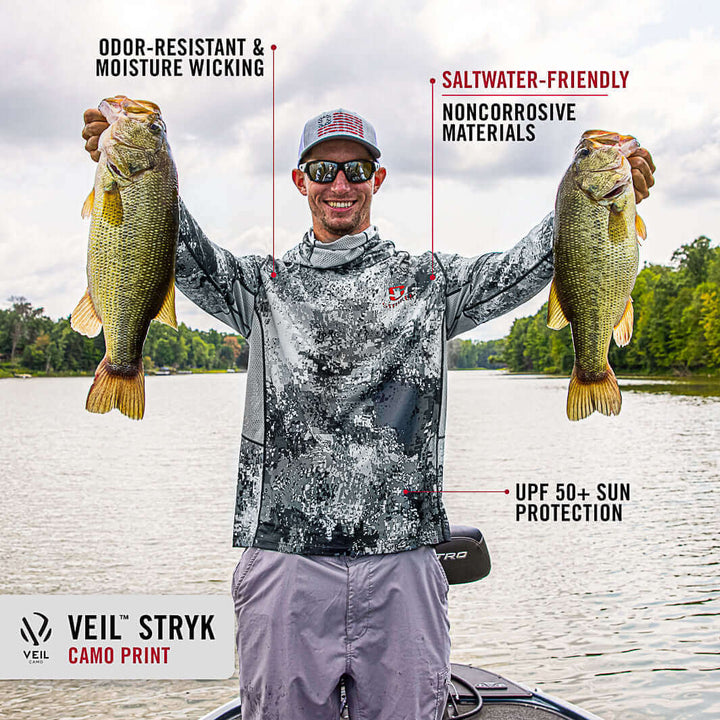 ODOR-RESISTANT & MOISTURE WICKING

SALTWATER-FRIENDLY

NONCORROSIVE MATERIALS

UPF 50+ SUN PROTECTION

VEIL CAMO

VEIL™ STRYK
CAMO PRINT