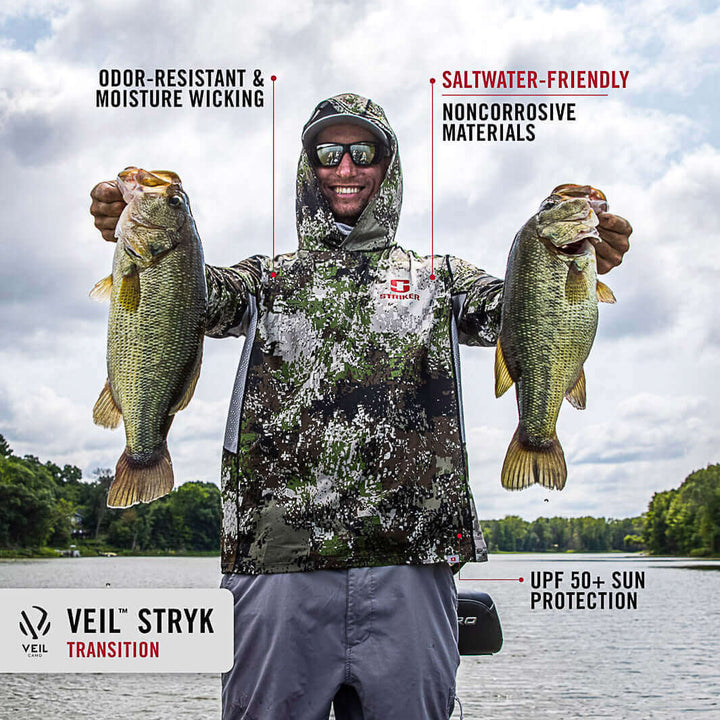 ODOR-RESISTANT &
MOISTURE WICKING

SALTWATER-FRIENDLY

NONCORROSIVE
MATERIALS

STRIKER

UPF 50+ SUN
PROTECTION

VEIL
CAMO

VEIL™ STRYK
TRANSITION