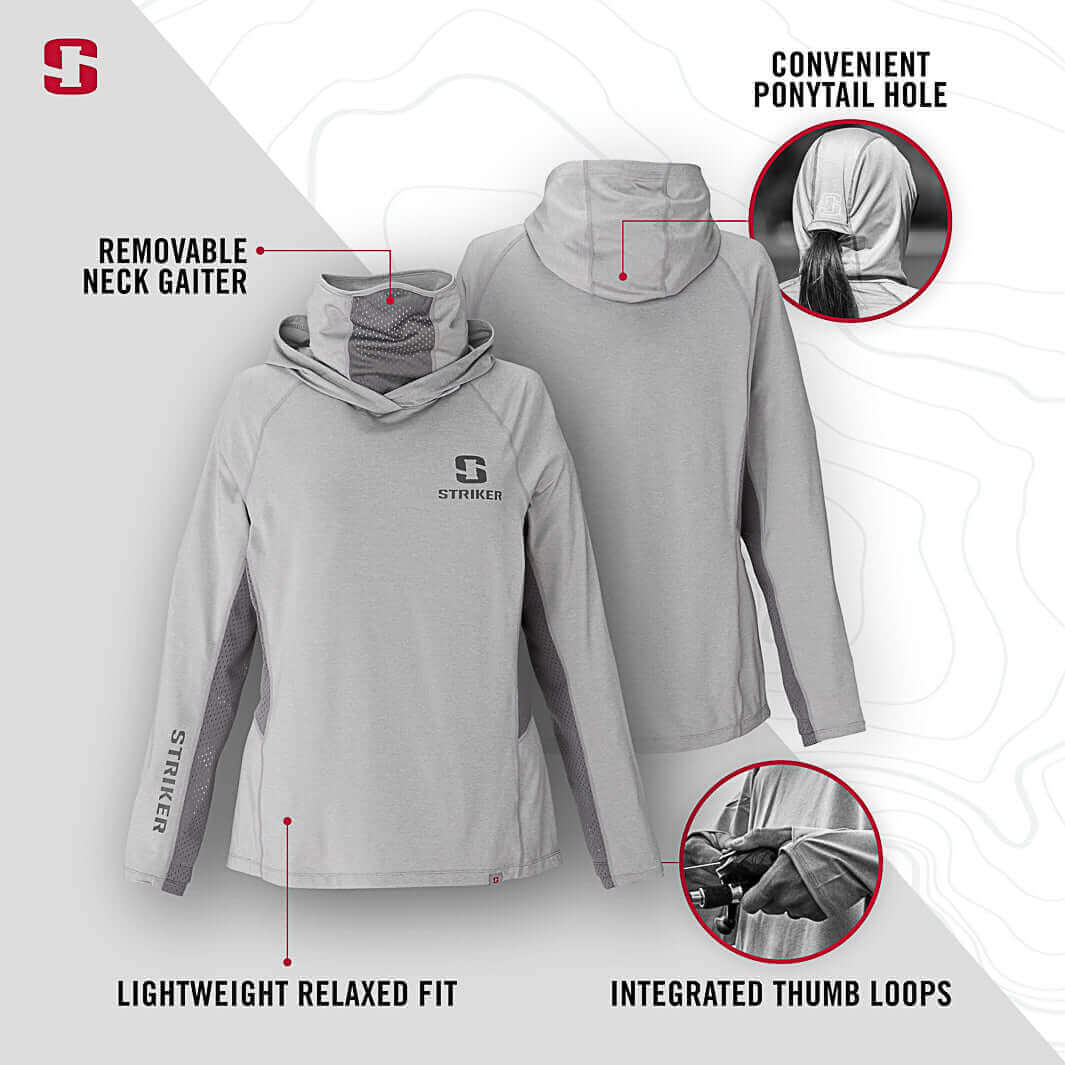 CONVENIENT PONYTAIL HOLE

REMOVABLE NECK GAITER

STRIKER

STRIKER

LIGHTWEIGHT RELAXED FIT

INTEGRATED THUMB LOOPS