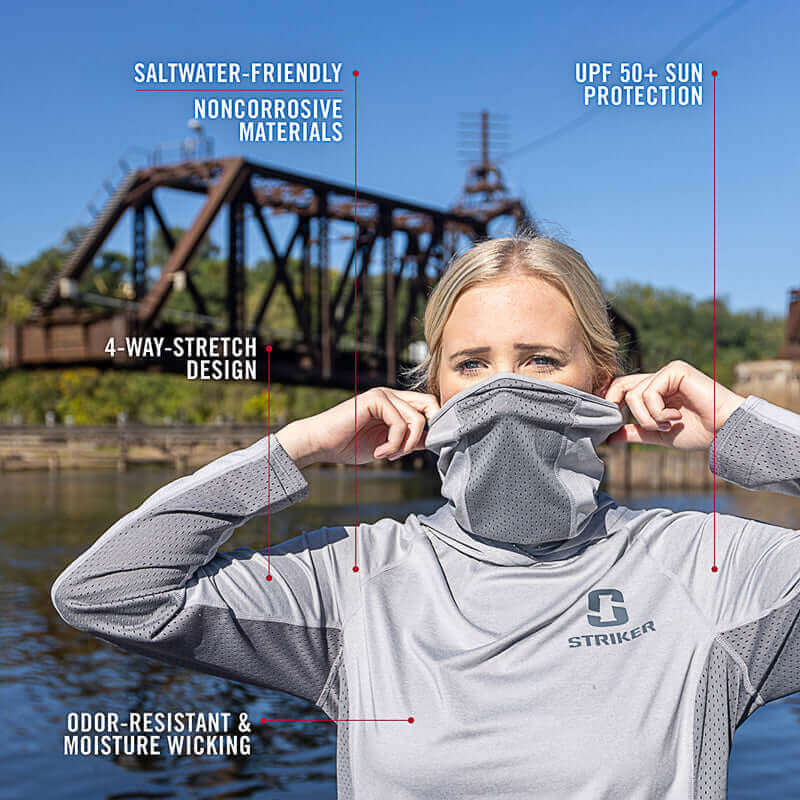 SALTWATER-FRIENDLY

NONCORROSIVE MATERIALS

UPF 50+ SUN PROTECTION

4-WAY-STRETCH DESIGN

STRIKER

ODOR-RESISTANT & MOISTURE WICKING