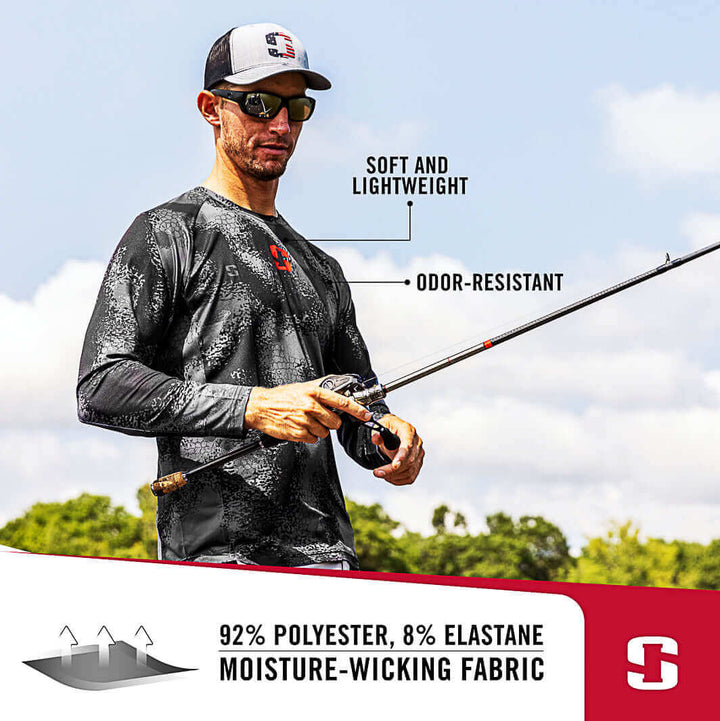 SOFT AND LIGHTWEIGHT

ODOR-RESISTANT

92% POLYESTER, 8% ELASTANE
MOISTURE-WICKING FABRIC