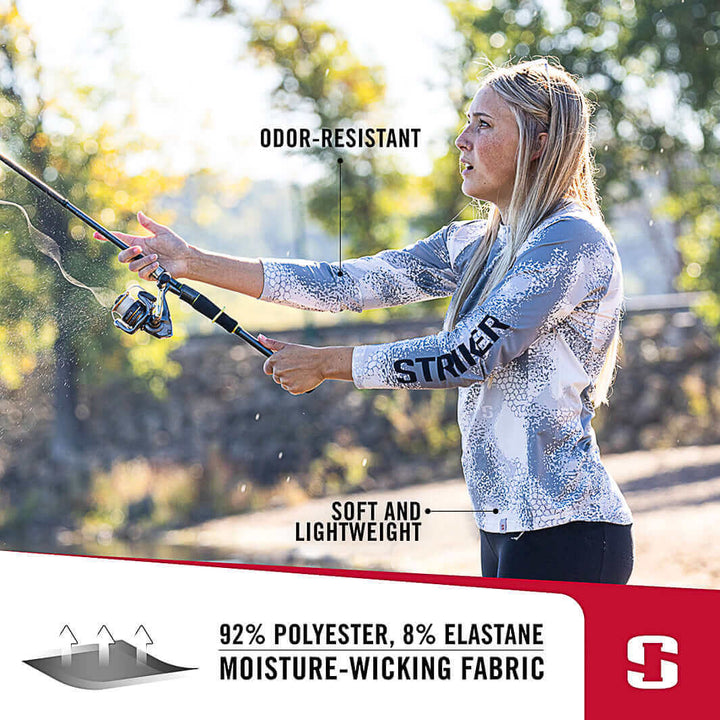 ODOR-RESISTANT

STRIKER

SOFT AND LIGHTWEIGHT

92% POLYESTER, 8% ELASTANE
MOISTURE-WICKING FABRIC

S