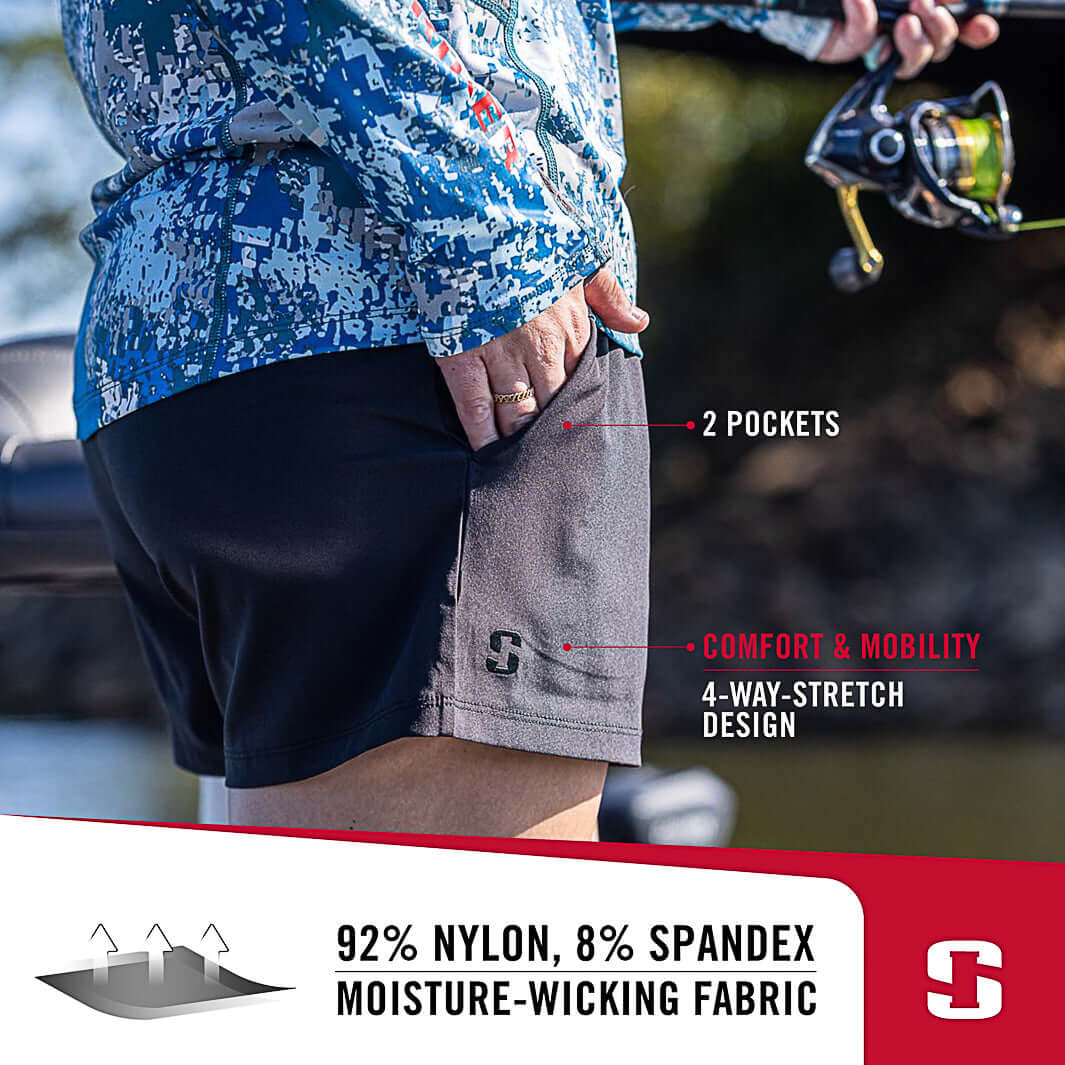 2 POCKETS

COMFORT & MOBILITY
4-WAY-STRETCH DESIGN

92% NYLON, 8% SPANDEX
MOISTURE-WICKING FABRIC